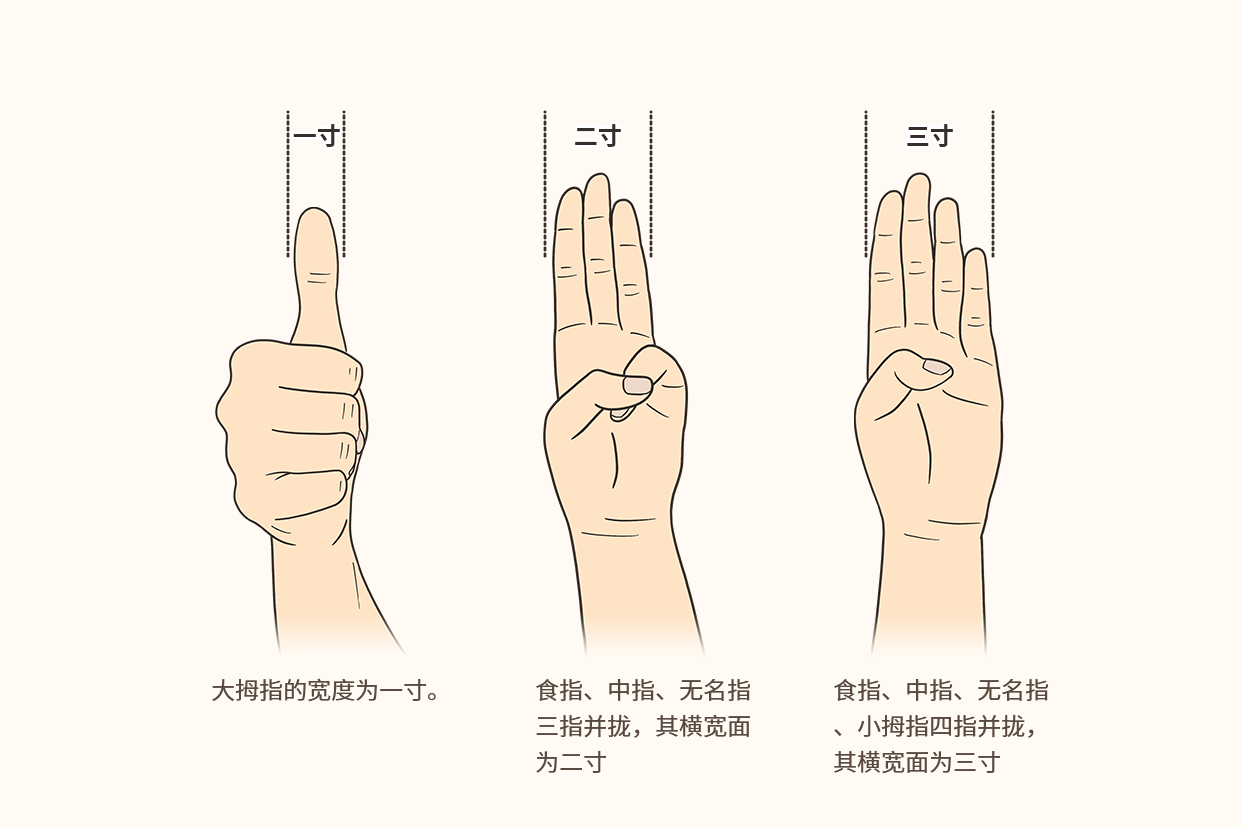 一寸

二寸

三寸

大拇指的宽度为一寸。

食指、中指、无名指三指并拢，其横宽面为二寸

食指、中指、无名指、小拇指四指并拢，其横宽面为三寸