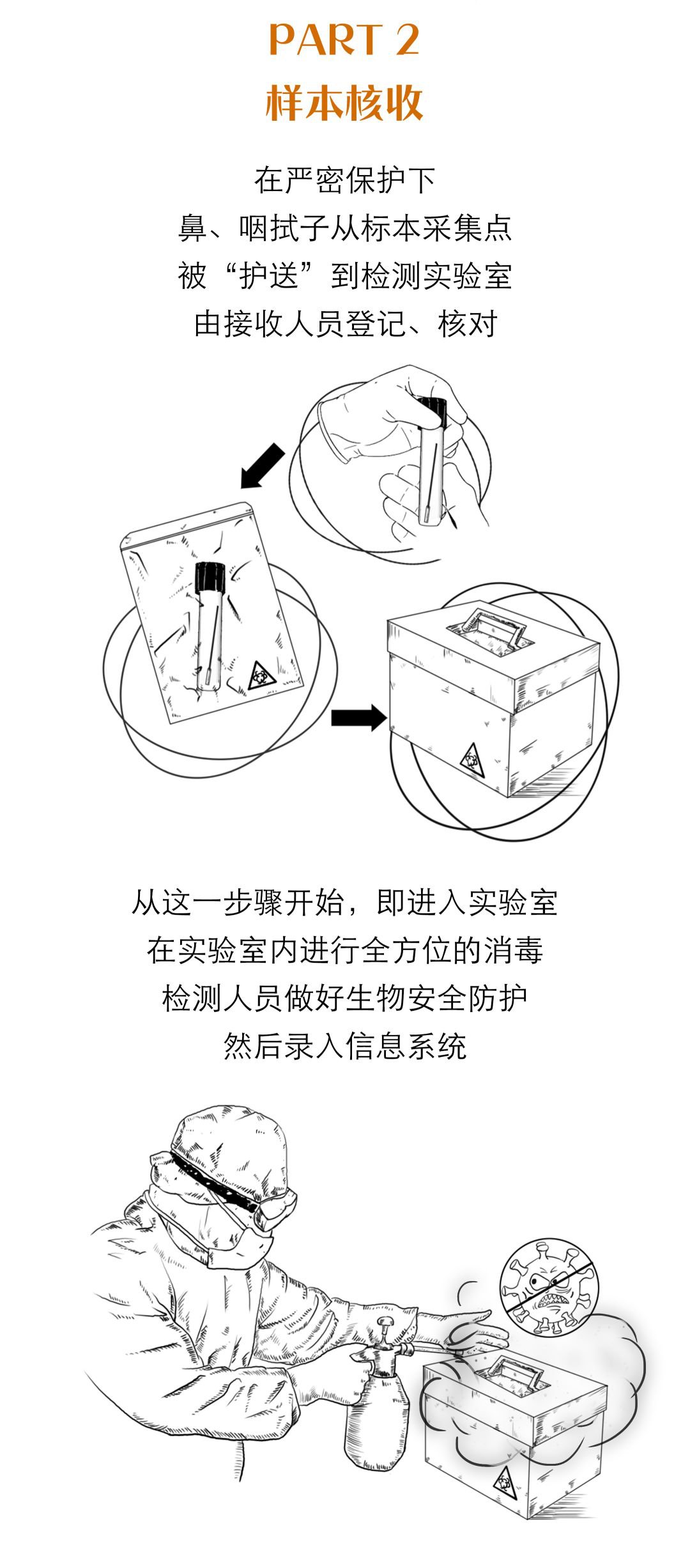 PART 2
样本核收

在严密保护下
鼻、咽拭子从标本采集点
被“护送”到检测实验室
由接收人员登记、核对

从这一步骤开始，即进入实验室
在实验室内进行全方位的消毒
检测人员做好生物安全防护
然后录入信息系统